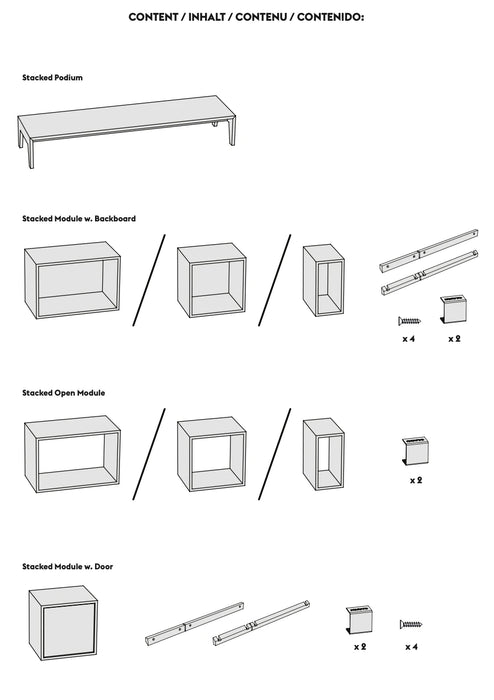 CONTENT / INHALT / CONTENU / CONTENIDO:

Stacked Podium

Stacked Module w. Backboard

x 4

x 2

Stacked Open Module

x 2

Stacked Module w. Door

x 2

x 4