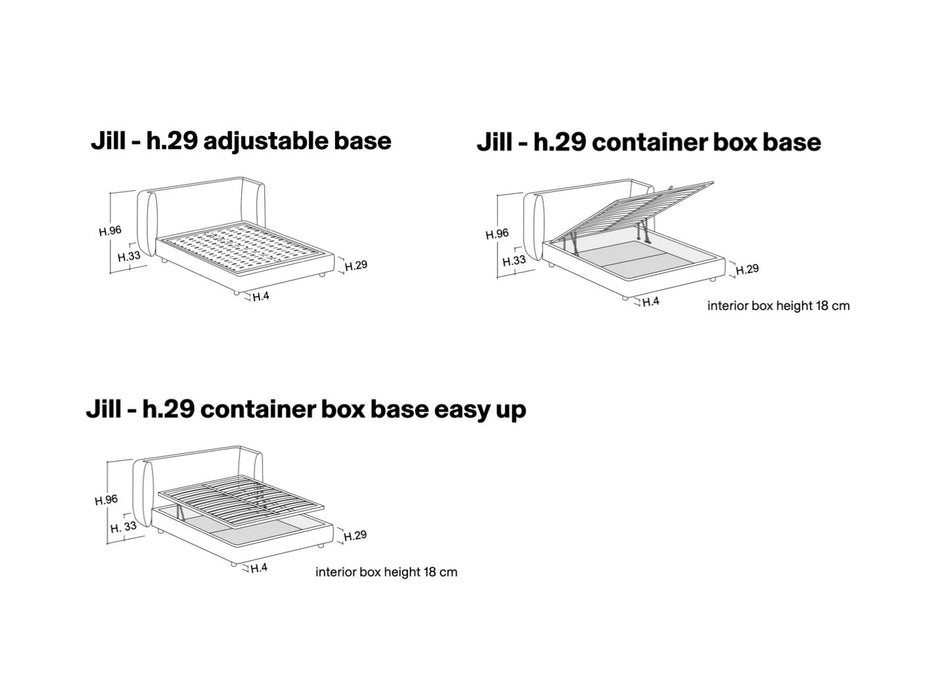 Jill - h.29 adjustable base

H.96
H.33
H.29
H.4

Jill - h.29 container box base

H.96
H.33
H.29
H.4
interior box height 18 cm

Jill - h.29 container box base easy up

H.96
H. 33
H.29
H.4
interior box height 18 cm