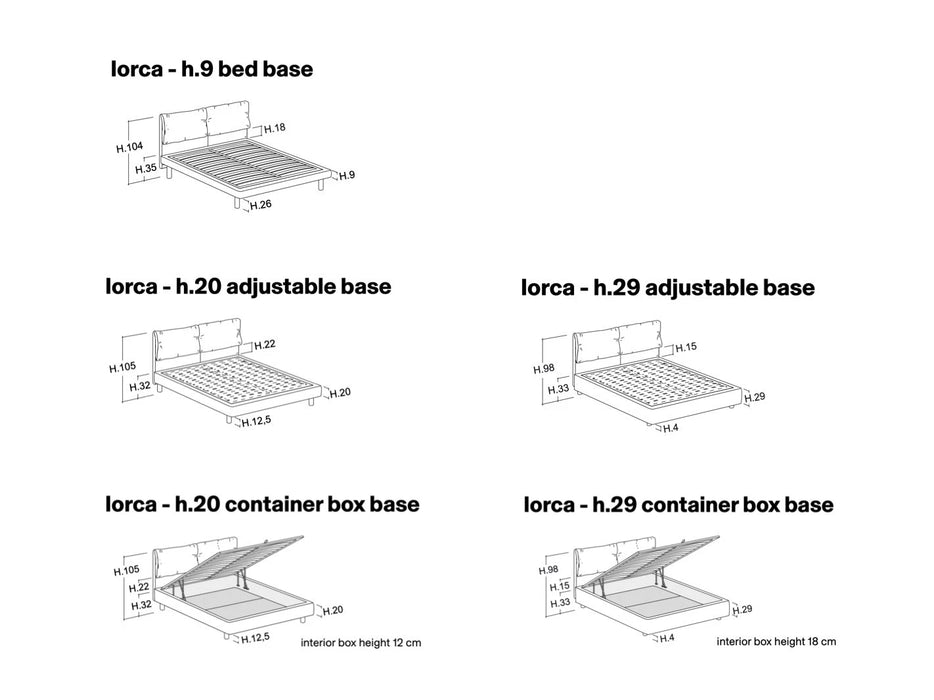 lorca - h.9 bed base

H.104
H.35
H.18
H.9
H.26

lorca - h.20 adjustable base

H.105
H.32
H.22
H.20
H.12,5

lorca - h.29 adjustable base

H.98
H.33
H.15
H.29
H.4

lorca - h.20 container box base

H.105
H.22
H.32
H.20
H.12,5
interior box height 12 cm

lorca - h.29 container box base

H.98
H.15
H.33
H.29
H.4
interior box height 18 cm