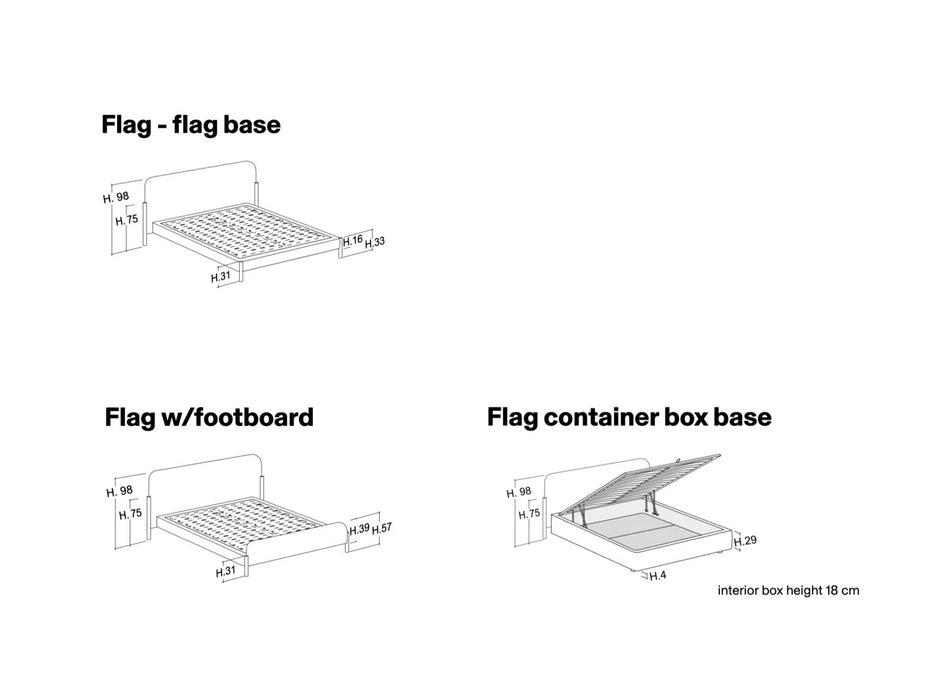 Flag - flag base

H. 98
H. 75
H.16
H.33
H.31

Flag w/footboard

H. 98
H. 75
H.39
H.57
H.31

Flag container box base

H. 98
H. 75
H.29
H.4

interior box height 18 cm